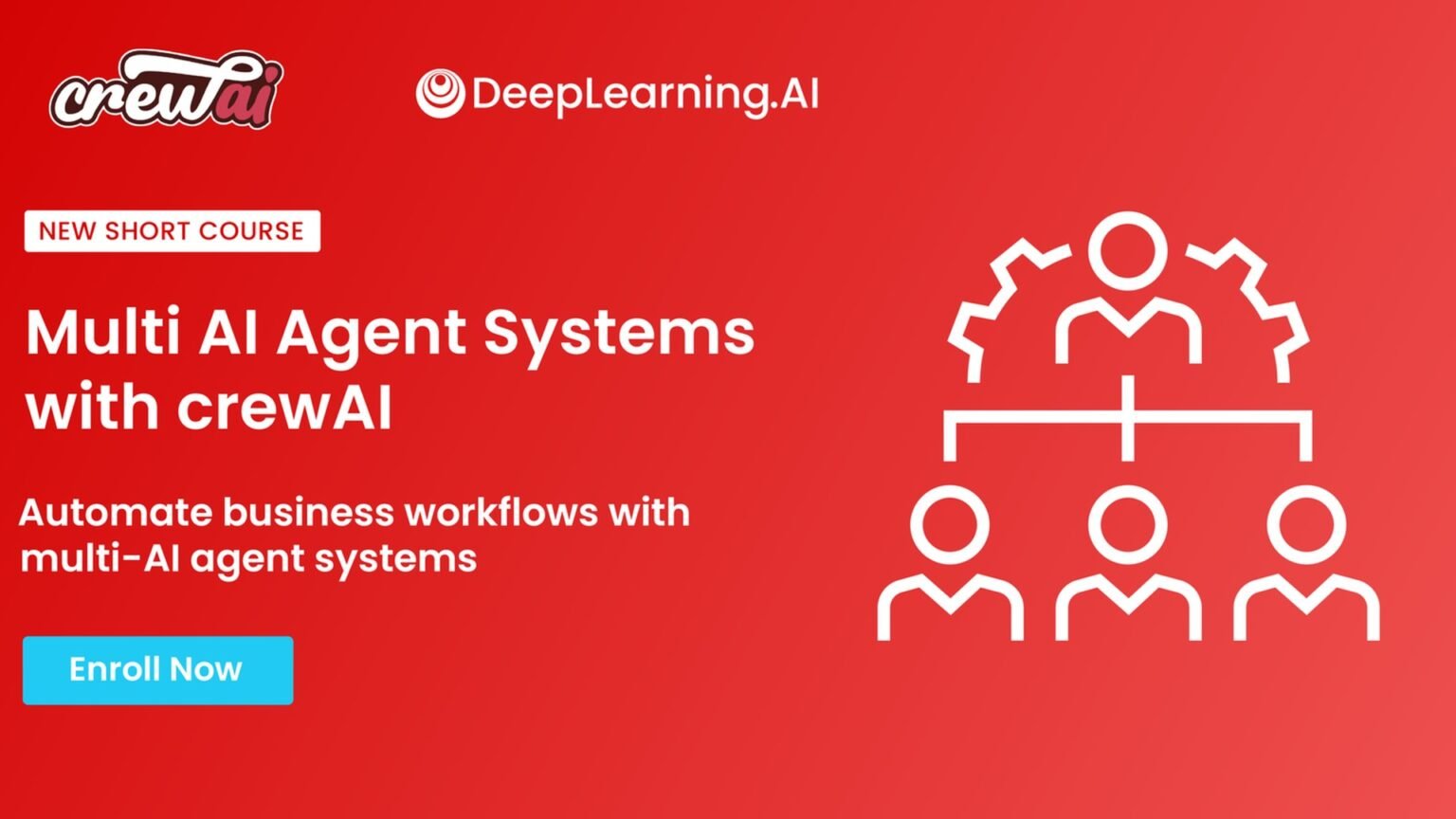 crewai

DeepLearning.AI

NEW SHORT COURSE

Multi AI Agent Systems with crewAI

Automate business workflows with multi-AI agent systems

Enroll Now